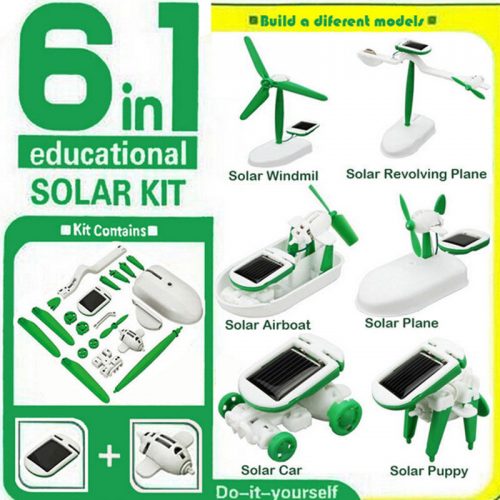 6 in 1
educational
SOLAR KIT

Kit Contains

+

Build a diferent models

Solar Windmil

Solar Revolving Plane

Solar Airboat

Solar Plane

Solar Car

Solar Puppy

Do-it-yourself